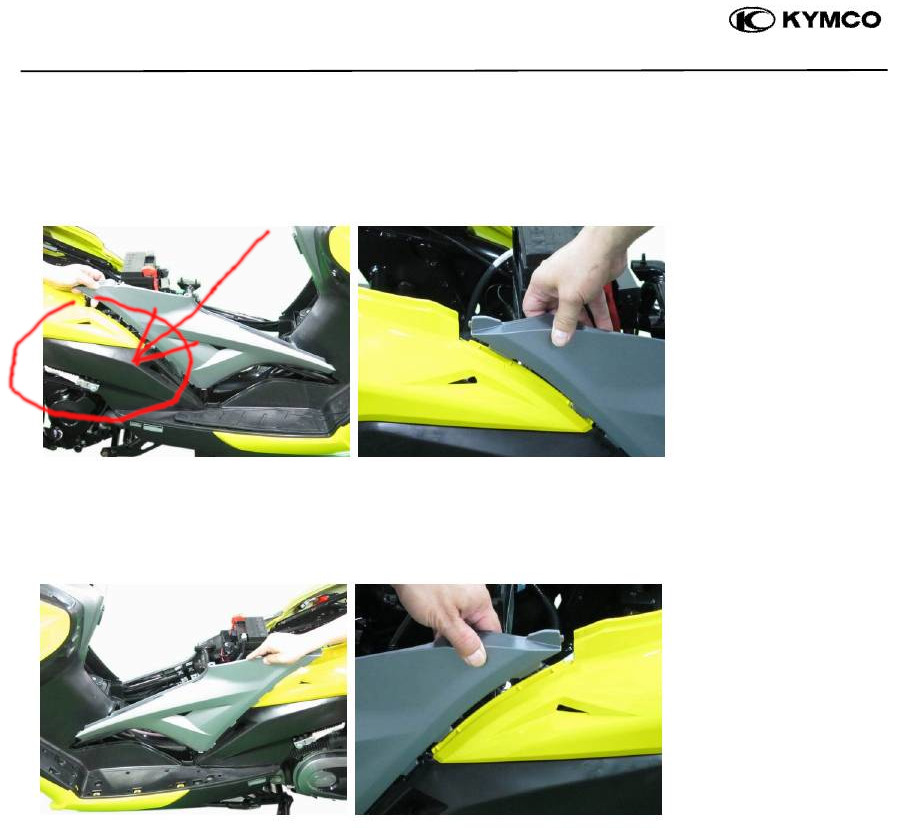 KYMCO